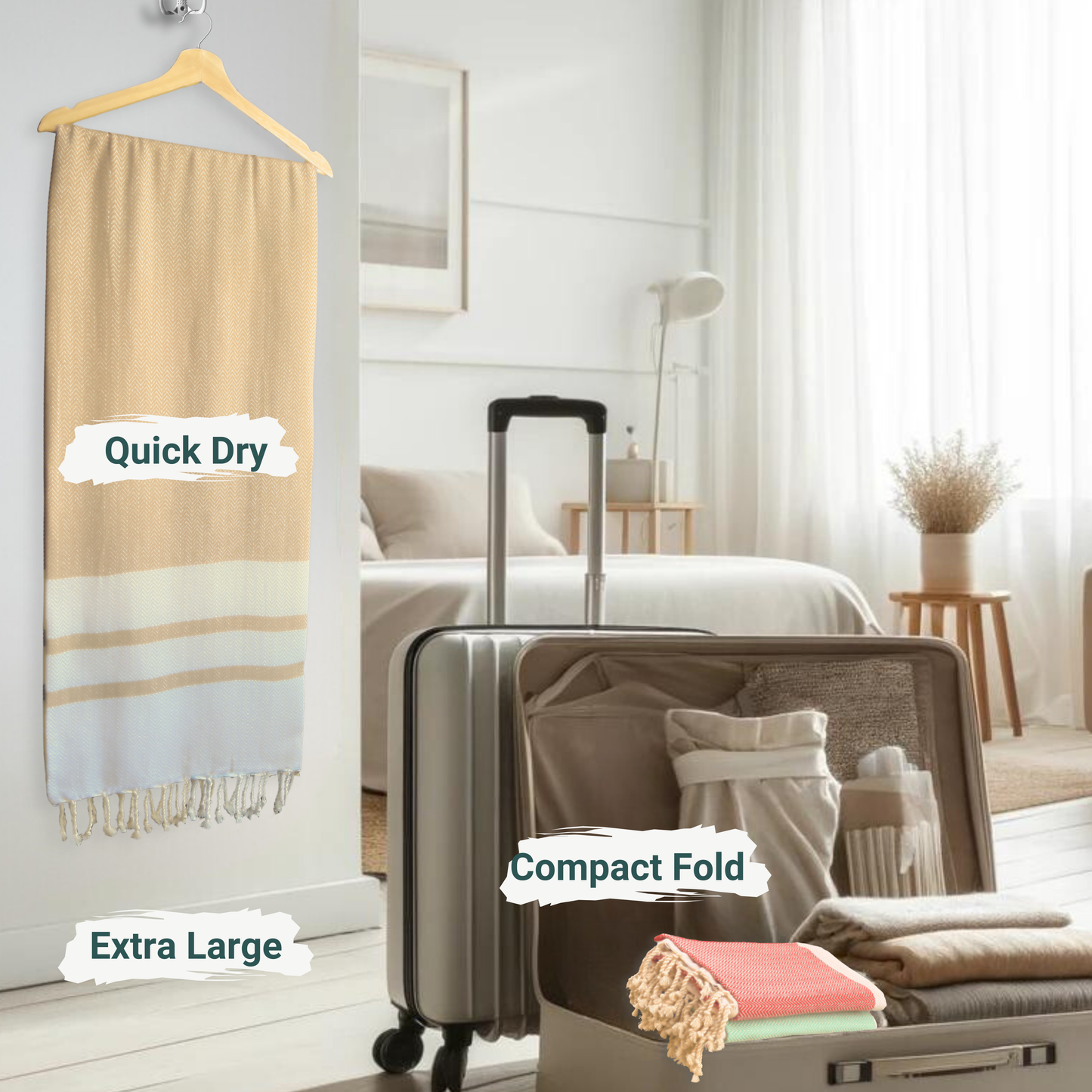 Quick Dry

Compact Fold

Extra Large